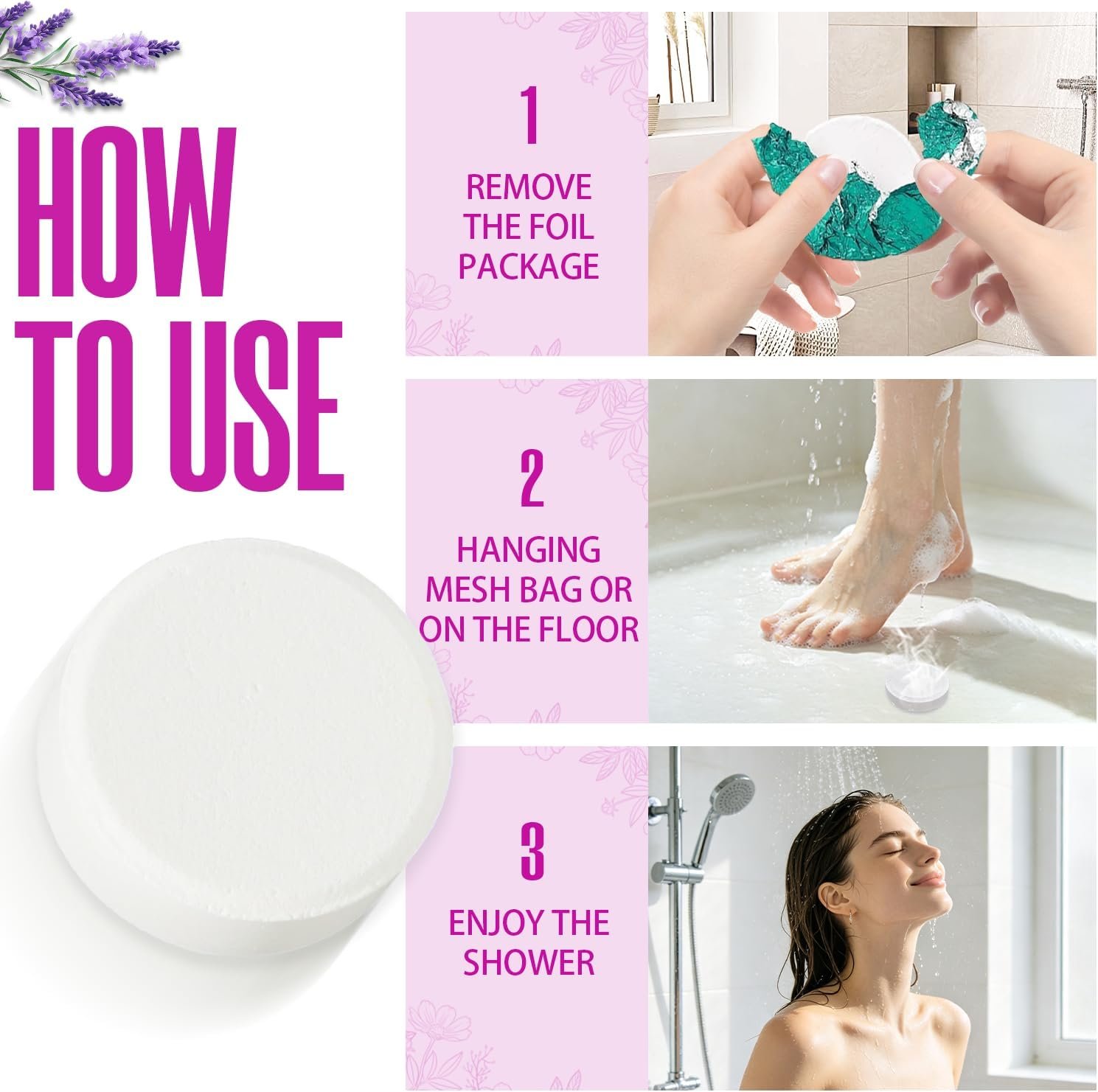 HOW TO USE

1

REMOVE THE FOIL PACKAGE

2

HANGING MESH BAG OR ON THE FLOOR

3

ENJOY THE SHOWER