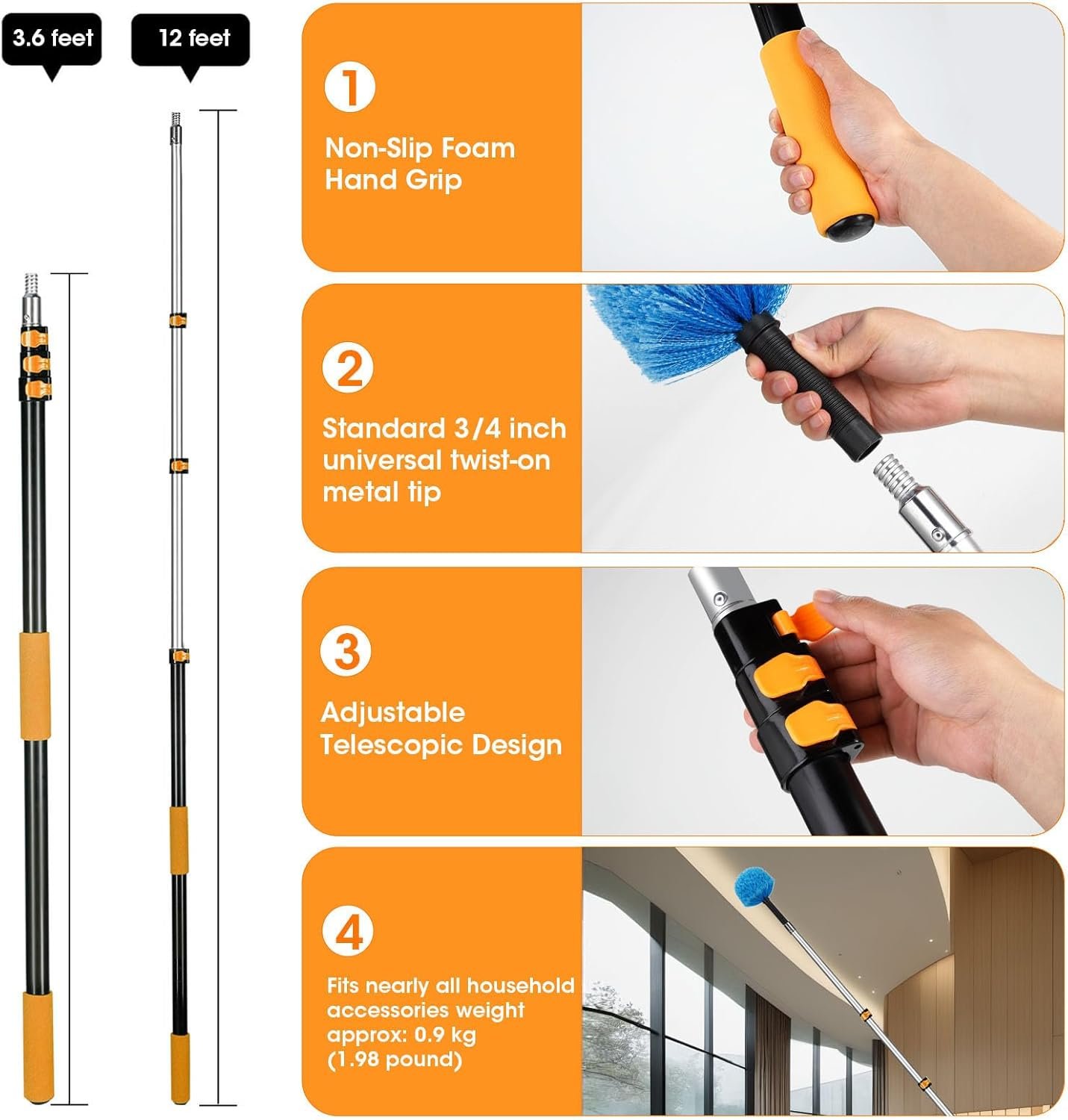 3.6 feet

12 feet

1

Non-Slip Foam Hand Grip

2

Standard 3/4 inch universal twist-on metal tip

3

Adjustable Telescopic Design

4

Fits nearly all household accessories weight approx: 0.9 kg (1.98 pound)